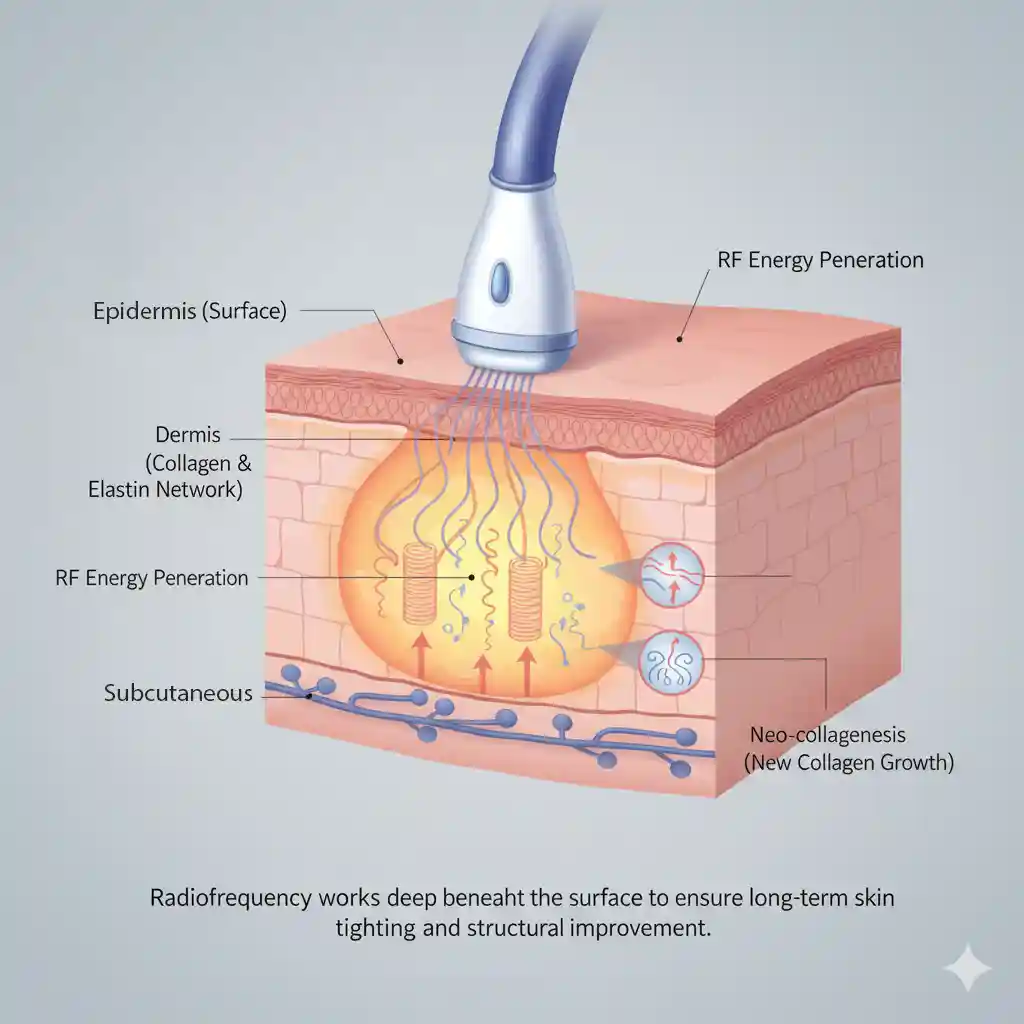 RF Energy Peneration

Epidermis (Surface)

Dermis (Collagen & Elastin Network)

RF Energy Peneration

Subcutaneous

Neo-collagenesis (New Collagen Growth)

Radiofrequency works deep beneaht the surface to ensure long-term skin tighting and structural improvement.